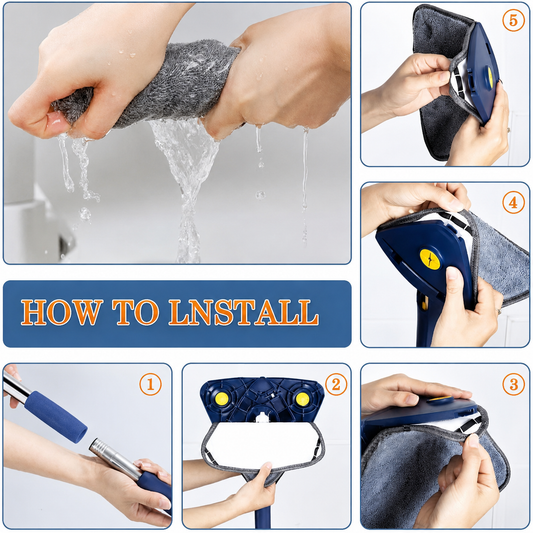 5

4

HOW TO LNSTALL

1

2

3